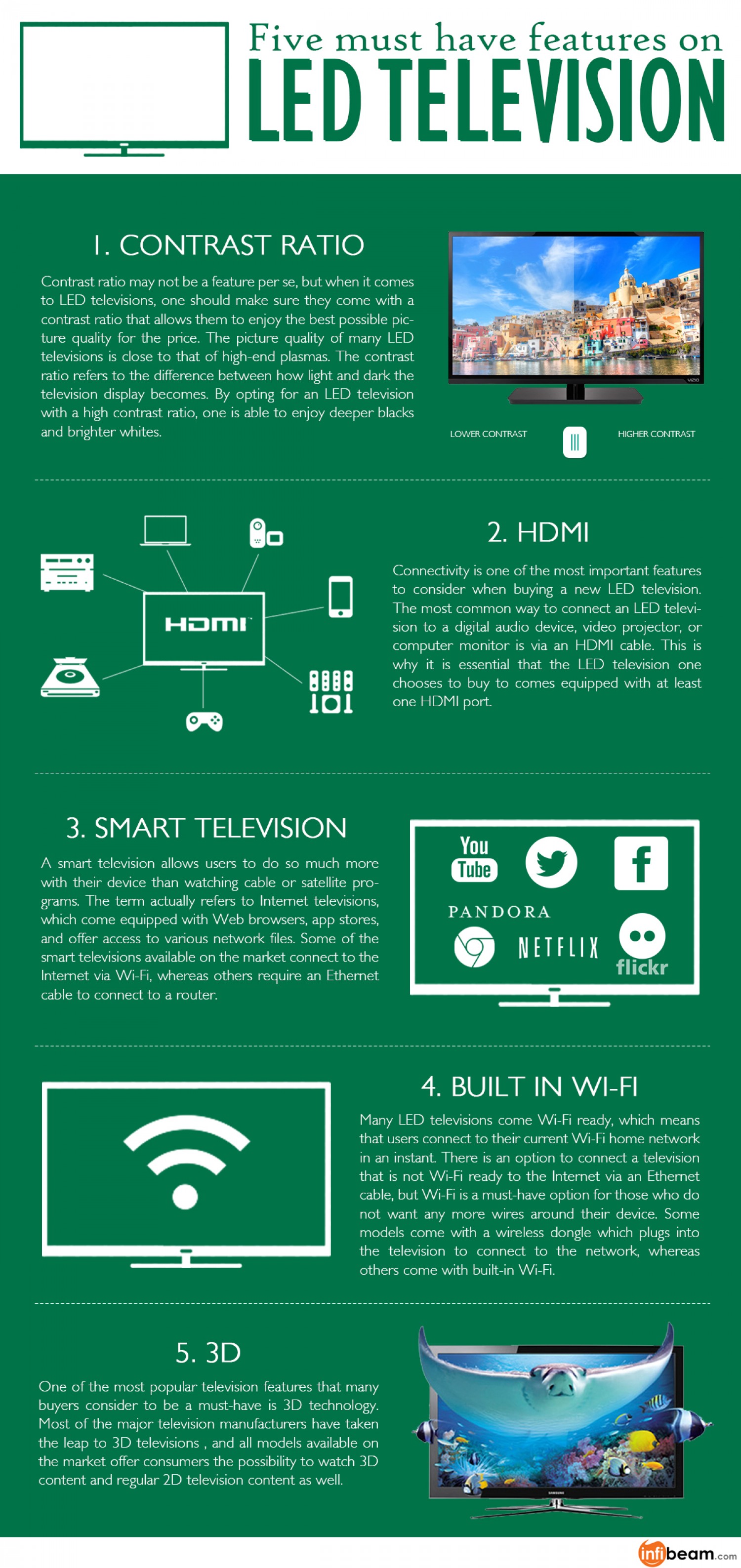 Five must have features on
LED TELEVISION

1. CONTRAST RATIO

Contrast ratio may not be a feature per se, but when it comes to LED televisions, one should make sure they come with a contrast ratio that allows them to enjoy the best possible picture quality for the price. The picture quality of many LED televisions is close to that of high-end plasmas. The contrast ratio refers to the difference between how light and dark the television display becomes. By opting for an LED television with a high contrast ratio, one is able to enjoy deeper blacks and brighter whites.

VIZIO

LOWER CONTRAST HIGHER CONTRAST

HDMI

2. HDMI

Connectivity is one of the most important features to consider when buying a new LED television. The most common way to connect an LED television to a digital audio device, video projector, or computer monitor is via an HDMI cable. This is why it is essential that the LED television one chooses to buy to comes equipped with at least one HDMI port.

3. SMART TELEVISION

A smart television allows users to do so much more with their device than watching cable or satellite programs. The term actually refers to Internet televisions, which come equipped with Web browsers, app stores, and offer access to various network files. Some of the smart televisions available on the market connect to the Internet via Wi-Fi, whereas others require an Ethernet cable to connect to a router.

You Tube

f

PANDORA

NETFLIX

flickr

4. BUILT IN WI-FI

Many LED televisions come Wi-Fi ready, which means that users connect to their current Wi-Fi home network in an instant. There is an option to connect a television that is not Wi-Fi ready to the Internet via an Ethernet cable, but Wi-Fi is a must-have option for those who do not want any more wires around their device. Some models come with a wireless dongle which plugs into the television to connect to the network, whereas others come with built-in Wi-Fi.

5. 3D

One of the most popular television features that many buyers consider to be a must-have is 3D technology. Most of the major television manufacturers have taken the leap to 3D televisions , and all models available on the market offer consumers the possibility to watch 3D content and regular 2D television content as well.

SAMSUNG

infibeam.com